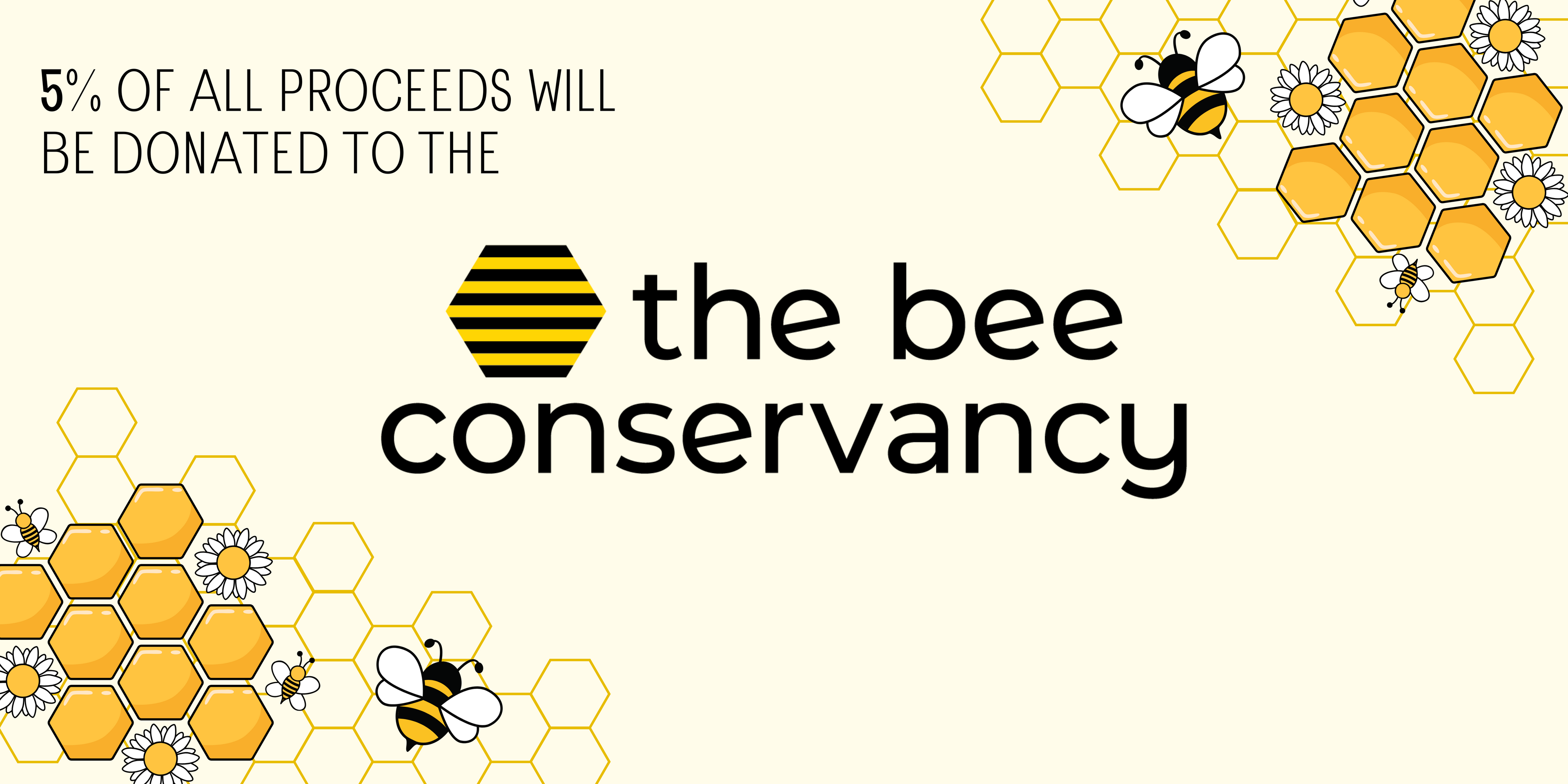 5% OF ALL PROCEEDS WILL BE DONATED TO THE

the bee conservancy